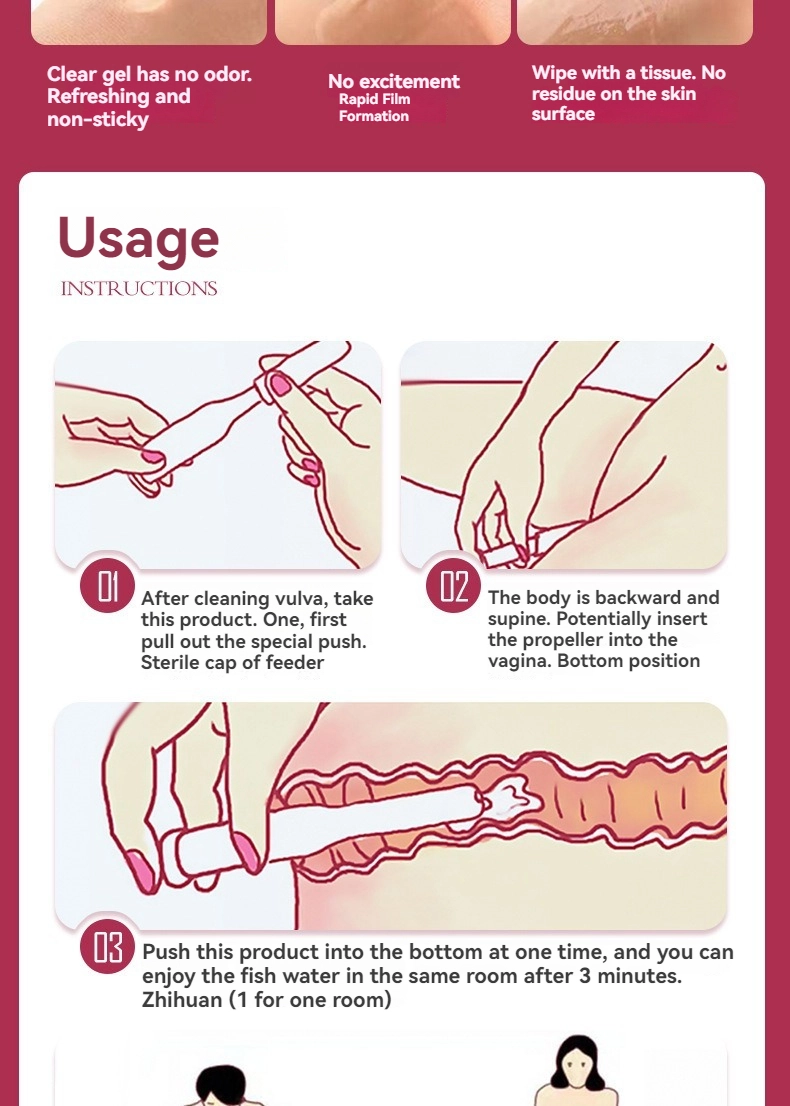 Clear gel has no odor. Refreshing and non-sticky

No excitement
Rapid Film Formation

Wipe with a tissue. No residue on the skin surface

Usage
INSTRUCTIONS

01
After cleaning vulva, take this product. One, first pull out the special push. Sterile cap of feeder

02
The body is backward and supine. Potentially insert the propeller into the vagina. Bottom position

03
Push this product into the bottom at one time, and you can enjoy the fish water in the same room after 3 minutes. Zhihuan (1 for one room)